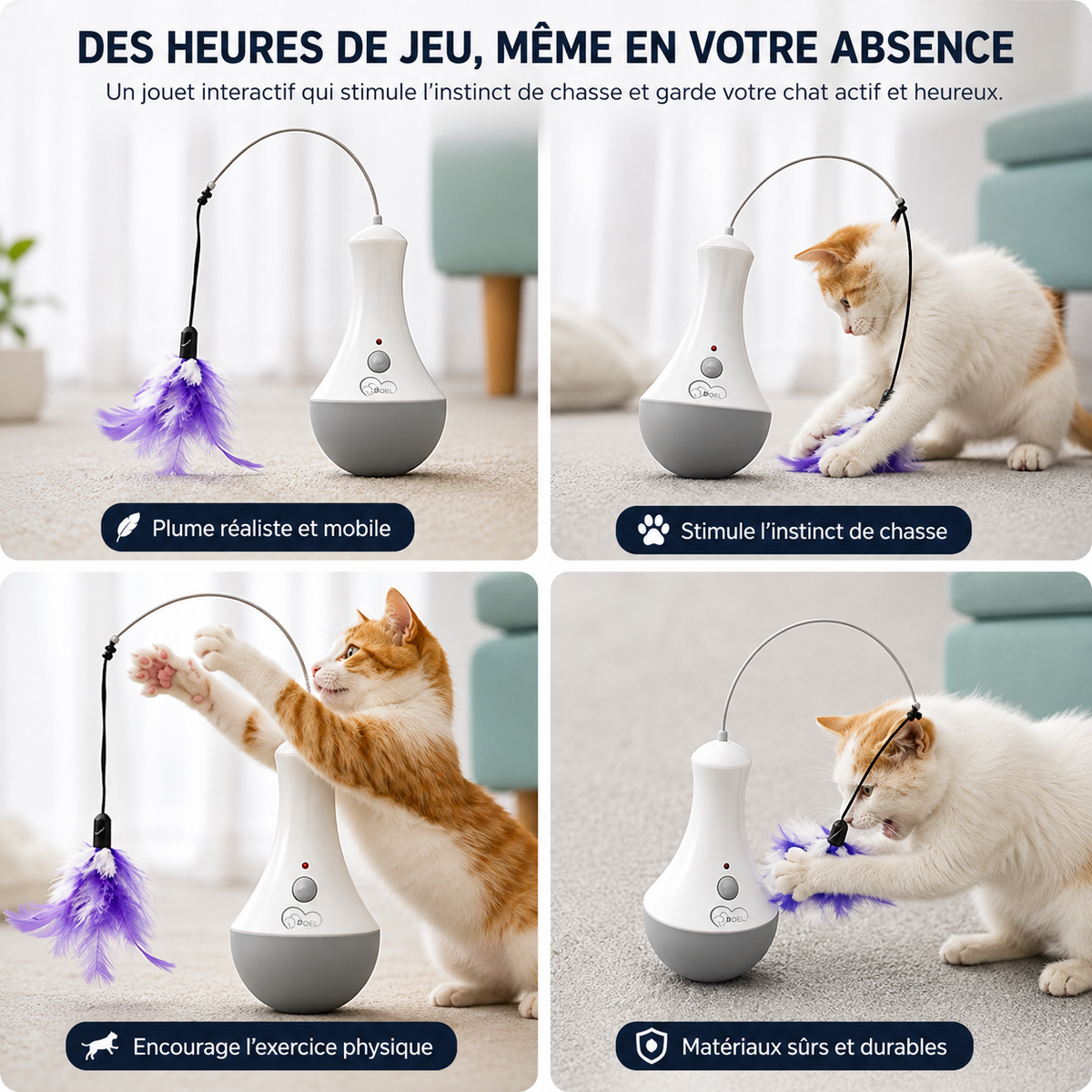 DES HEURES DE JEU, MÊME EN VOTRE ABSENCE
Un jouet interactif qui stimule l'instinct de chasse et garde votre chat actif et heureux.

DOEL

Plume réaliste et mobile

DOEL

Stimule l'instinct de chasse

DOEL

Encourage l'exercice physique

DOEL

Matériaux sûrs et durables