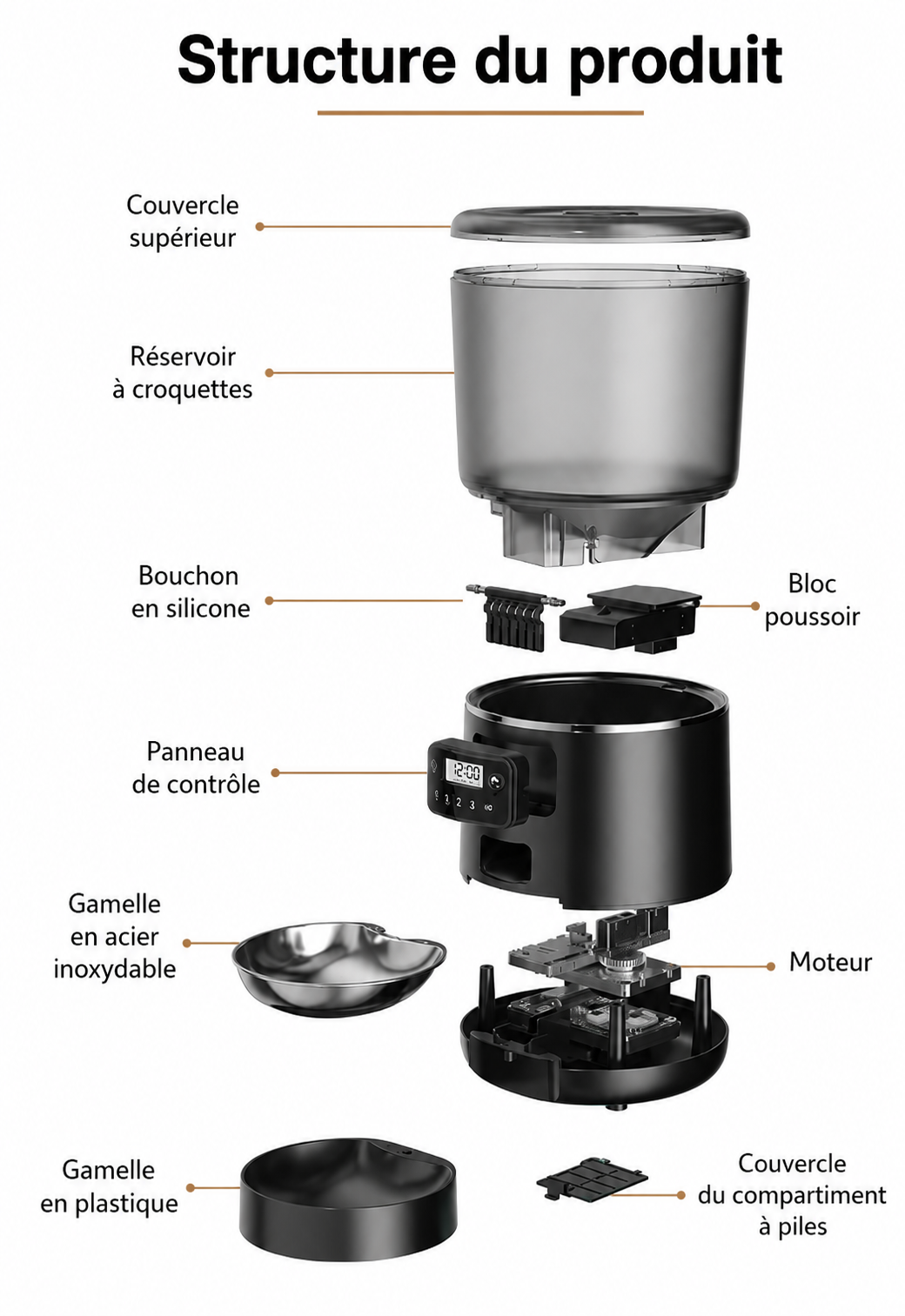 Structure du produit

Couvercle supérieur

Réservoir à croquettes

Bouchon en silicone

Bloc poussoir

Panneau de contrôle

12:00

1 2 3

Gamelle en acier inoxydable

Moteur

Gamelle en plastique

Couvercle du compartiment à piles