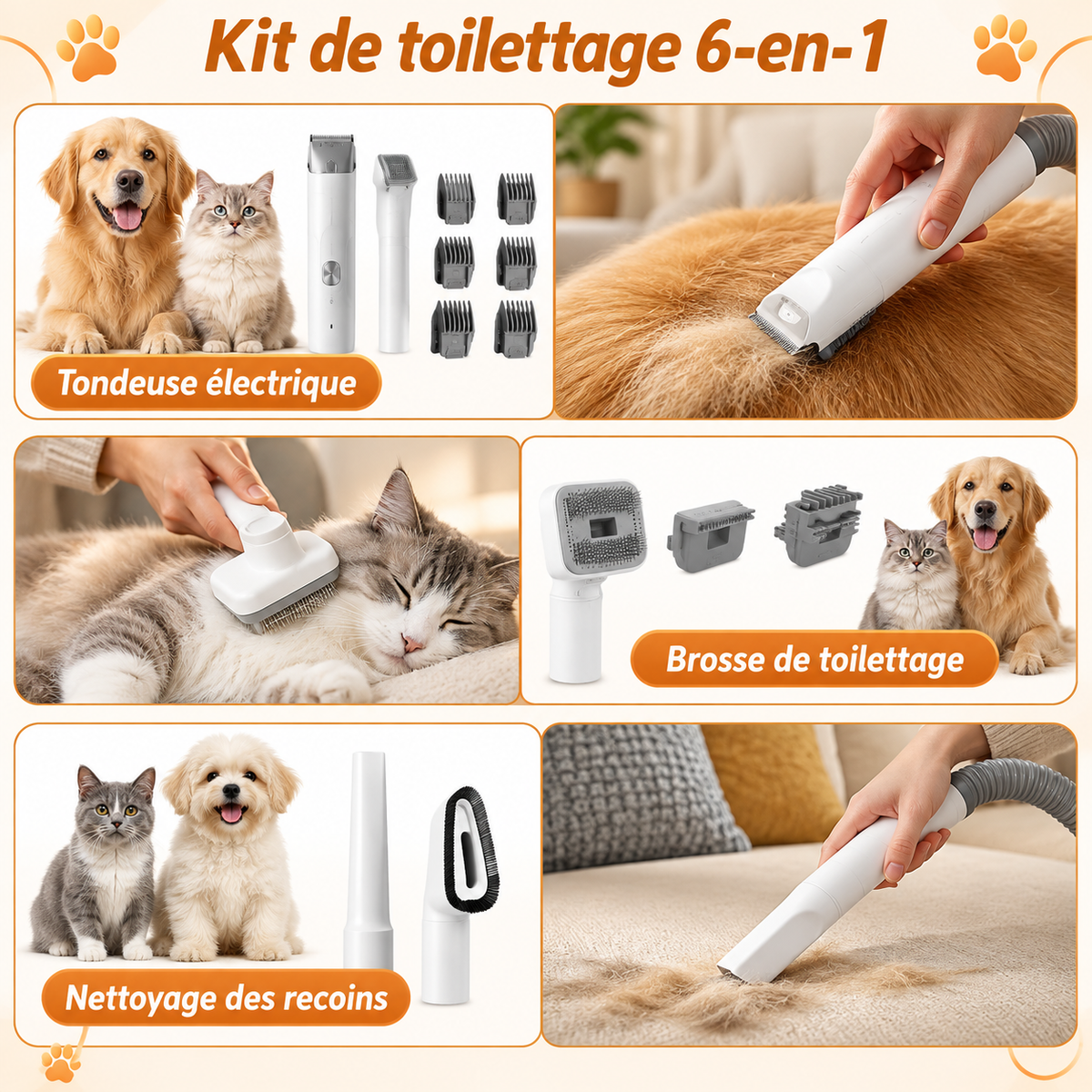 Kit de toilettage 6-en-1

Tondeuse électrique

Brosse de toilettage

Nettoyage des recoins