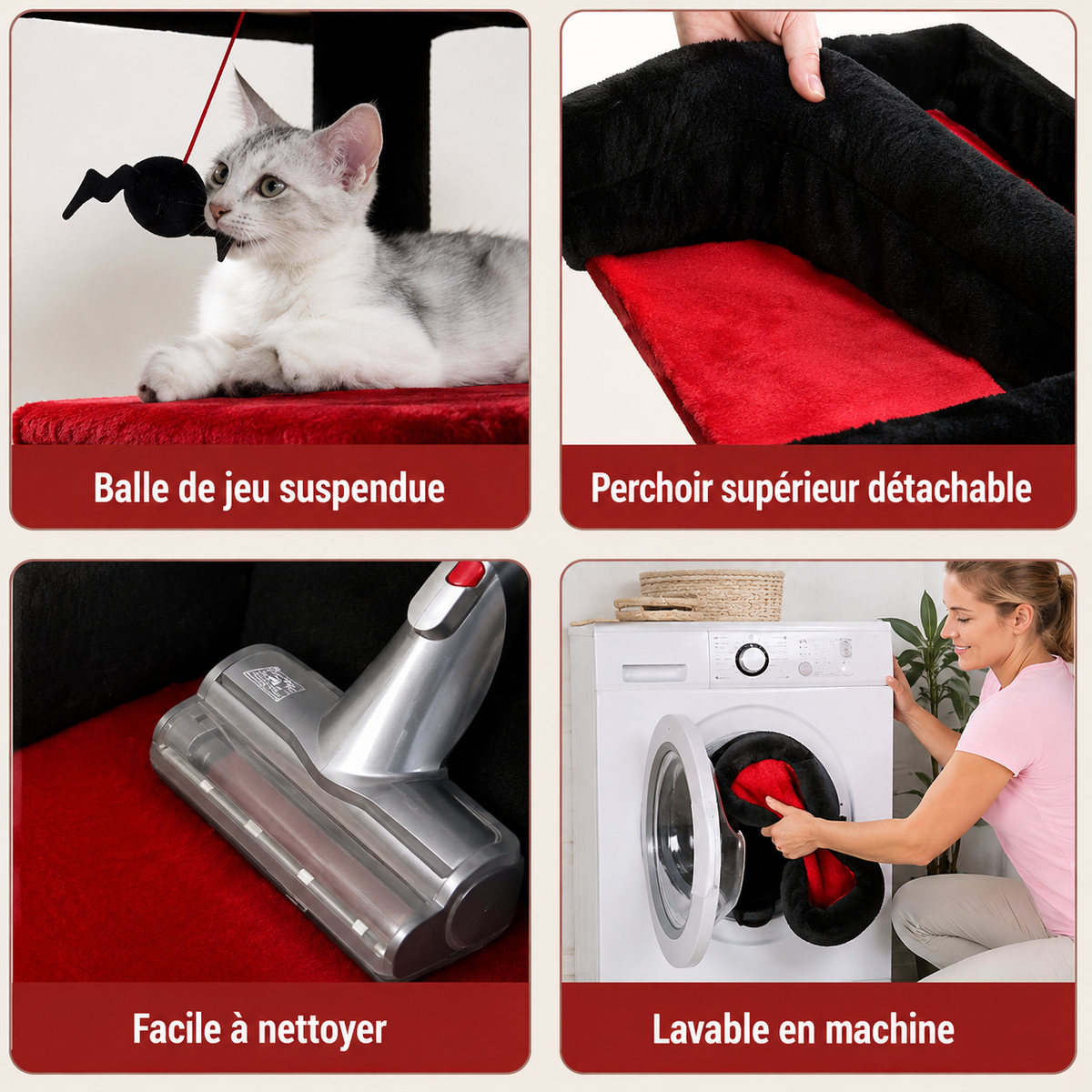 Balle de jeu suspendue

Perchoir supérieur détachable

Facile à nettoyer

Lavable en machine